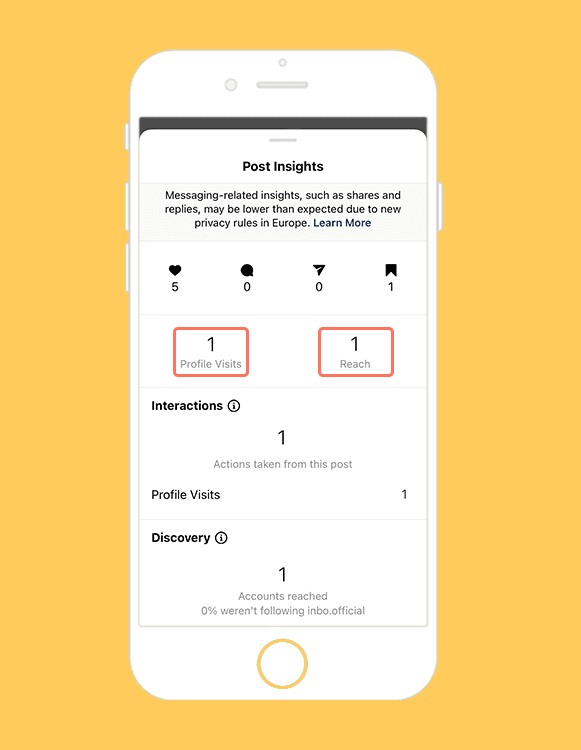 Post Insights

Messaging-related insights, such as shares and replies, may be lower than expected due to new privacy rules in Europe. Learn More

5
0
0
1

1
Profile Visits

1
Reach

Interactions

1
Actions taken from this post

Profile Visits 1

Discovery

1
Accounts reached
0% weren't following inbo.official